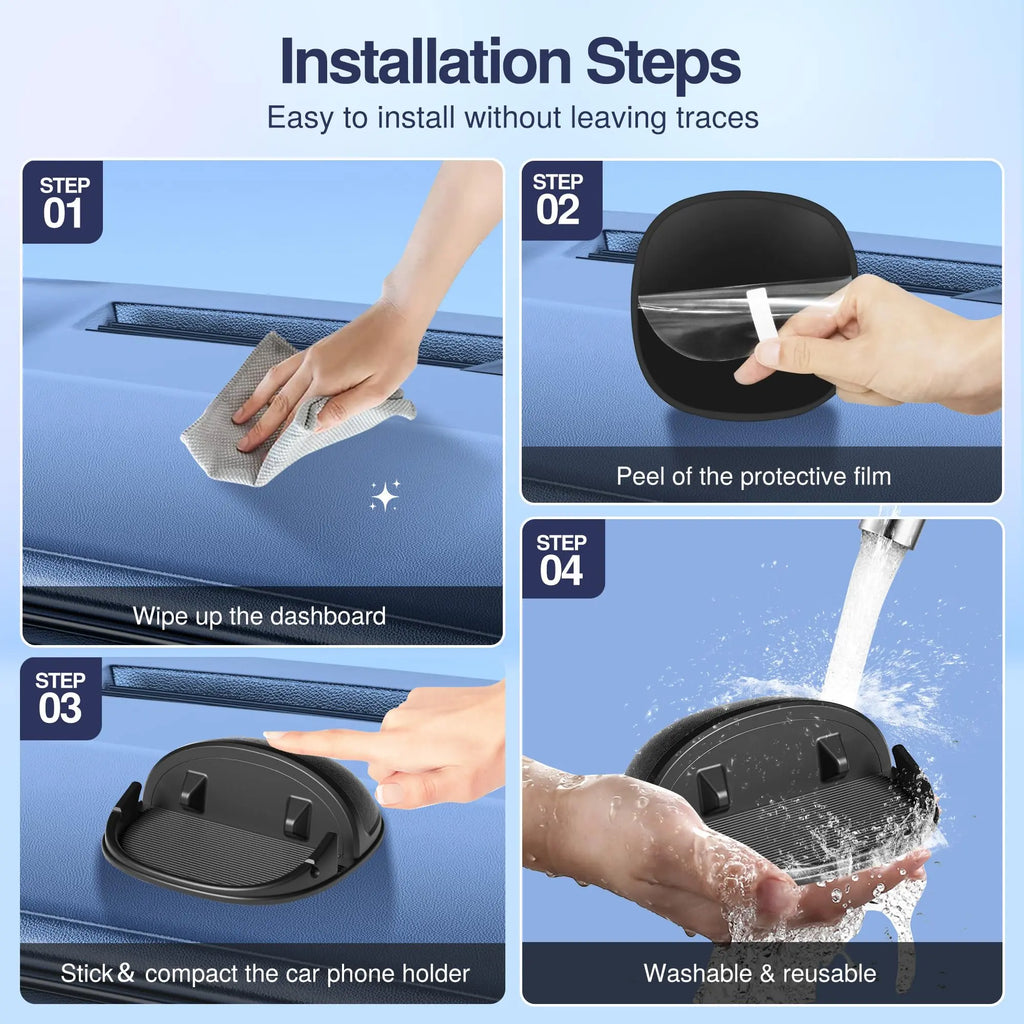 Installation Steps
Easy to install without leaving traces

STEP 01
Wipe up the dashboard

STEP 02
Peel of the protective film

STEP 03
Stick & compact the car phone holder

STEP 04
Washable & reusable